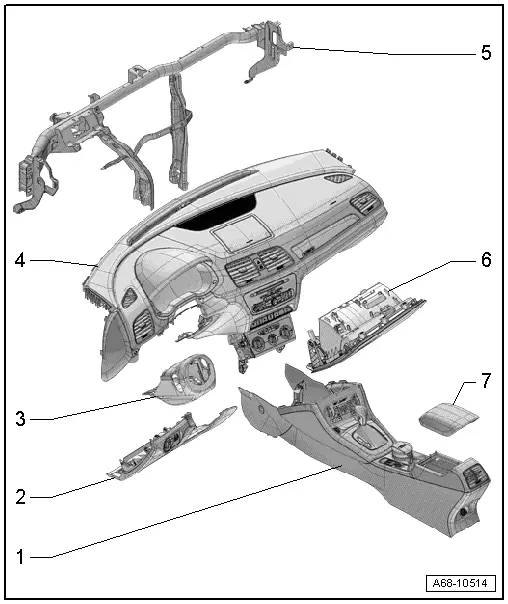 5
4
6
7
3
2
1
A68-10514