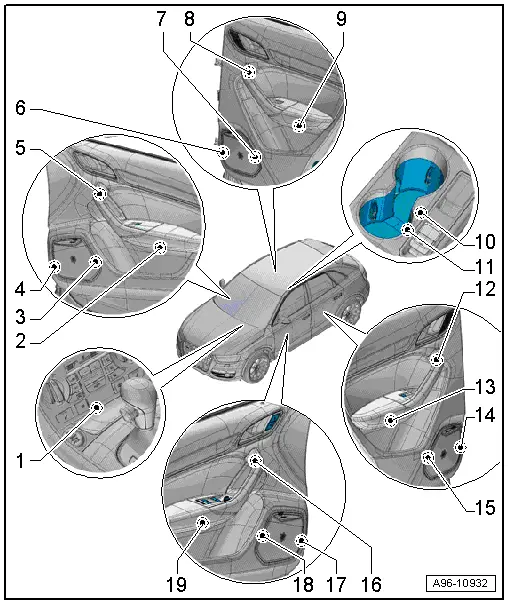 7
8
9
6
5
10
11
4
3
2
12
13
14
1
15
19
18
17
16
A96-10932