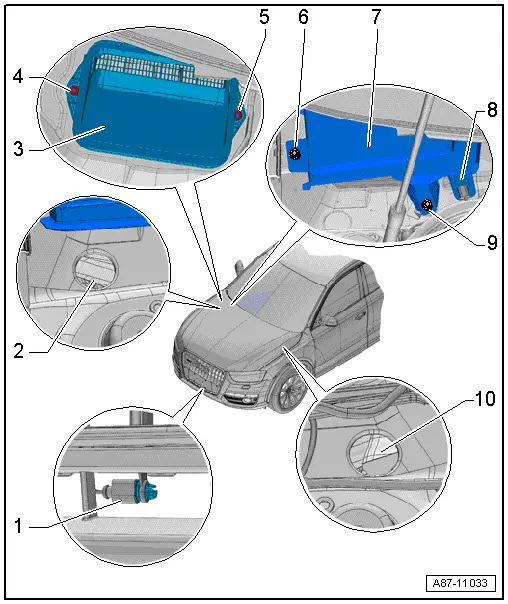 4
5
6
7
8
3
9
2
10
1
A87-11033