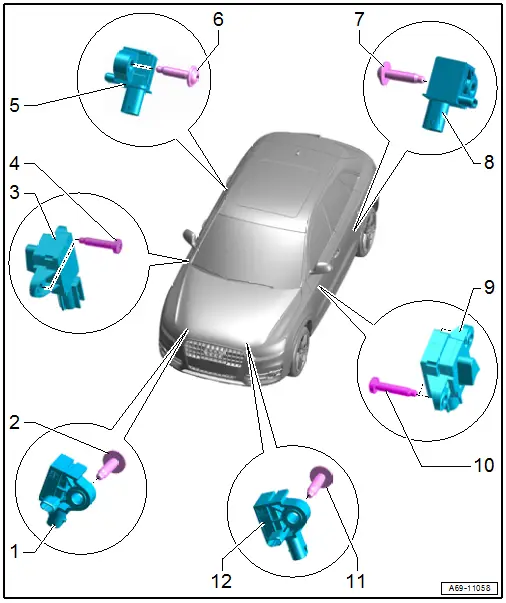 6
7
5
8
4
3
9
2
10
1
12
11
A69-11058