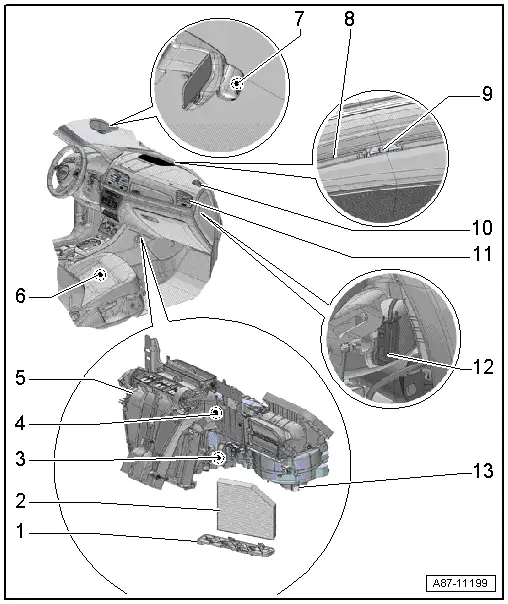 7
8
9
10
11
6
12
5
4
3
13
2
1
A87-11199