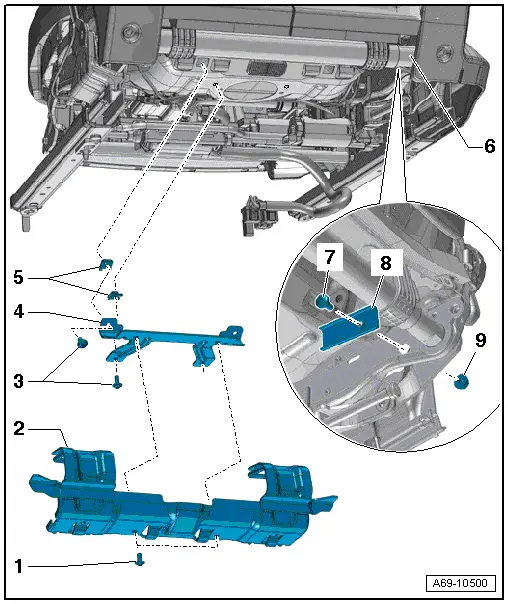 6
7
8
9
5
4
3
2
1
A69-10500