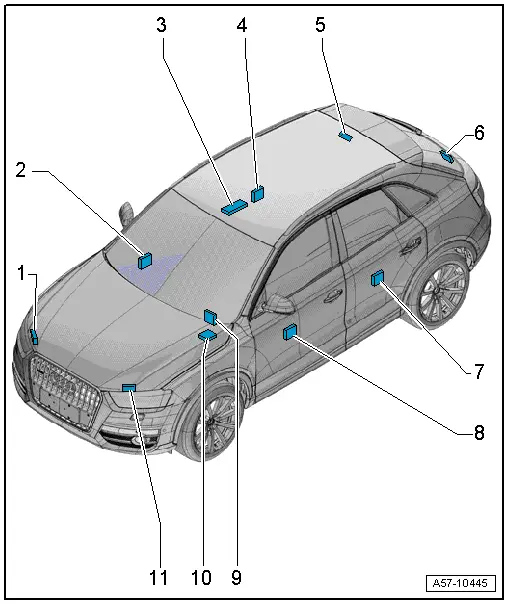 3
4
5
6
2
1
7
8
11
10
9
A57-10445