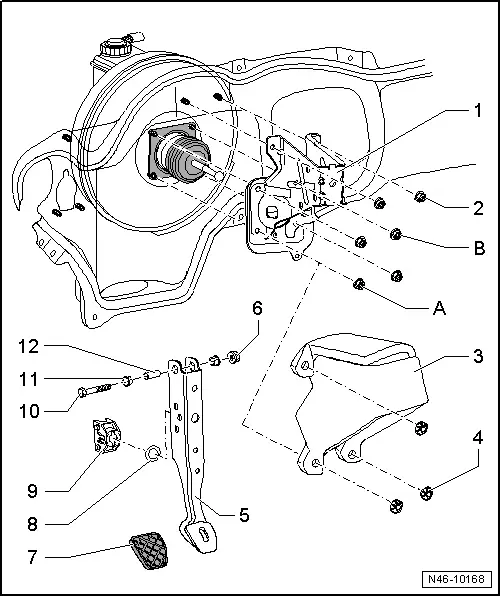 1
2
B
A
6
12
11
10
3
4
9
8
5
7
N46-10168