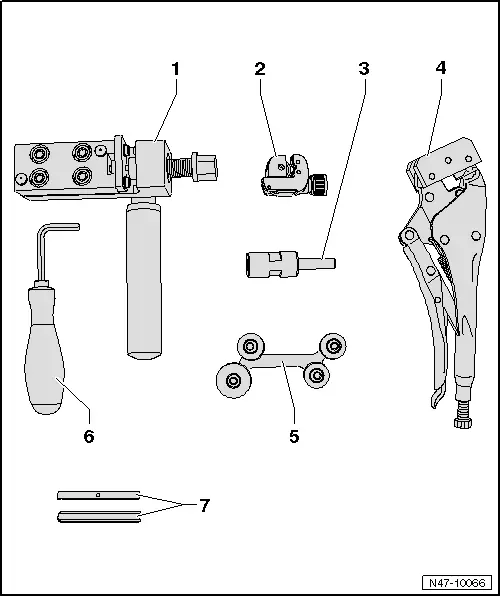 1
2
3
4
6
5
7
N47-10066