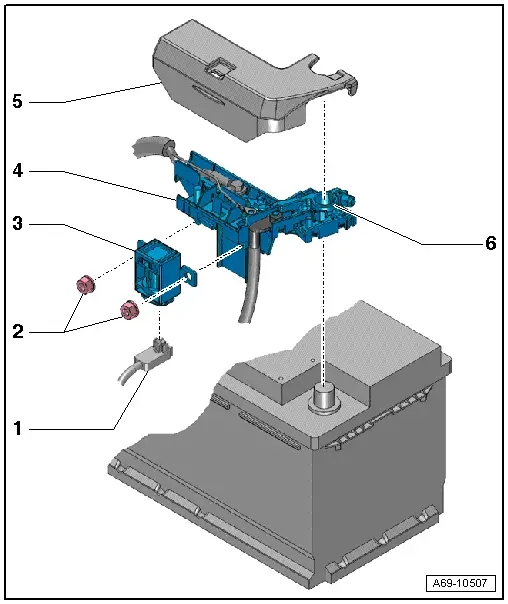 5
4
3
6
2
1
A69-10507