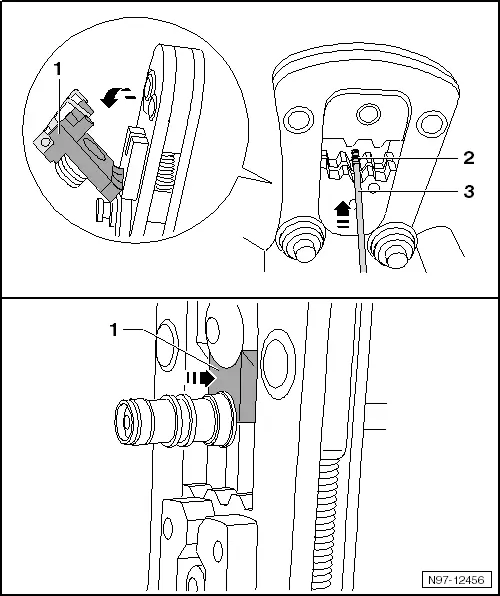 1

2

3

1

N97-12456