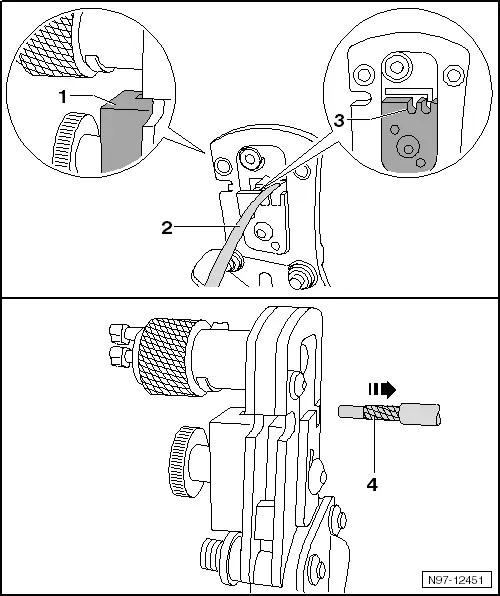 1
3
2
4
N97-12451