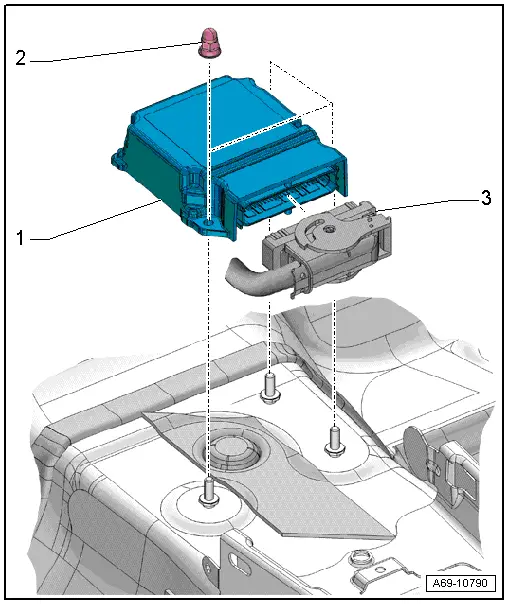 2
3
1
A69-10790